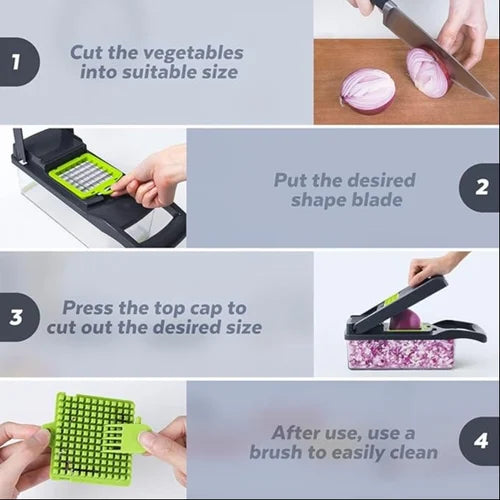 1

Cut the vegetables into suitable size

Put the desired shape blade

2

3

Press the top cap to cut out the desired size

After use, use a brush to easily clean

4