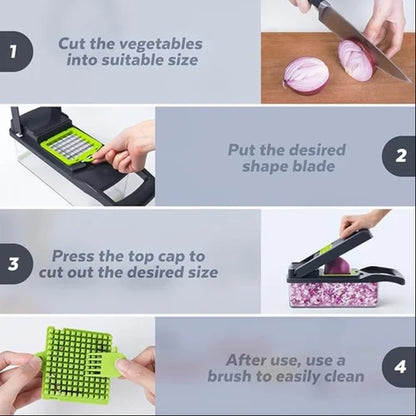 1

Cut the vegetables into suitable size

Put the desired shape blade

2

3

Press the top cap to cut out the desired size

After use, use a brush to easily clean

4