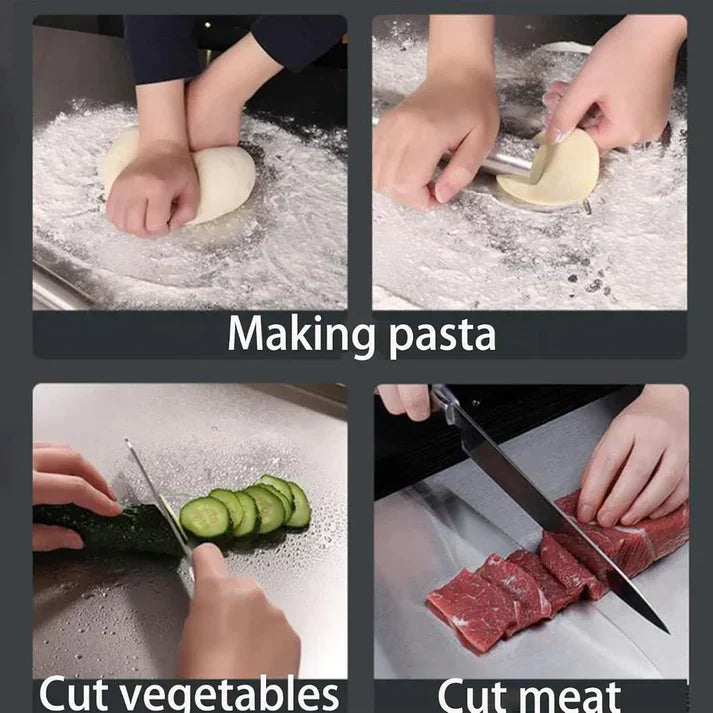 Making pasta

Cut vegetables

Cut meat