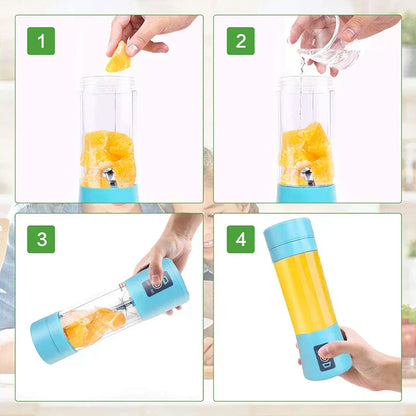 1

2

3

4